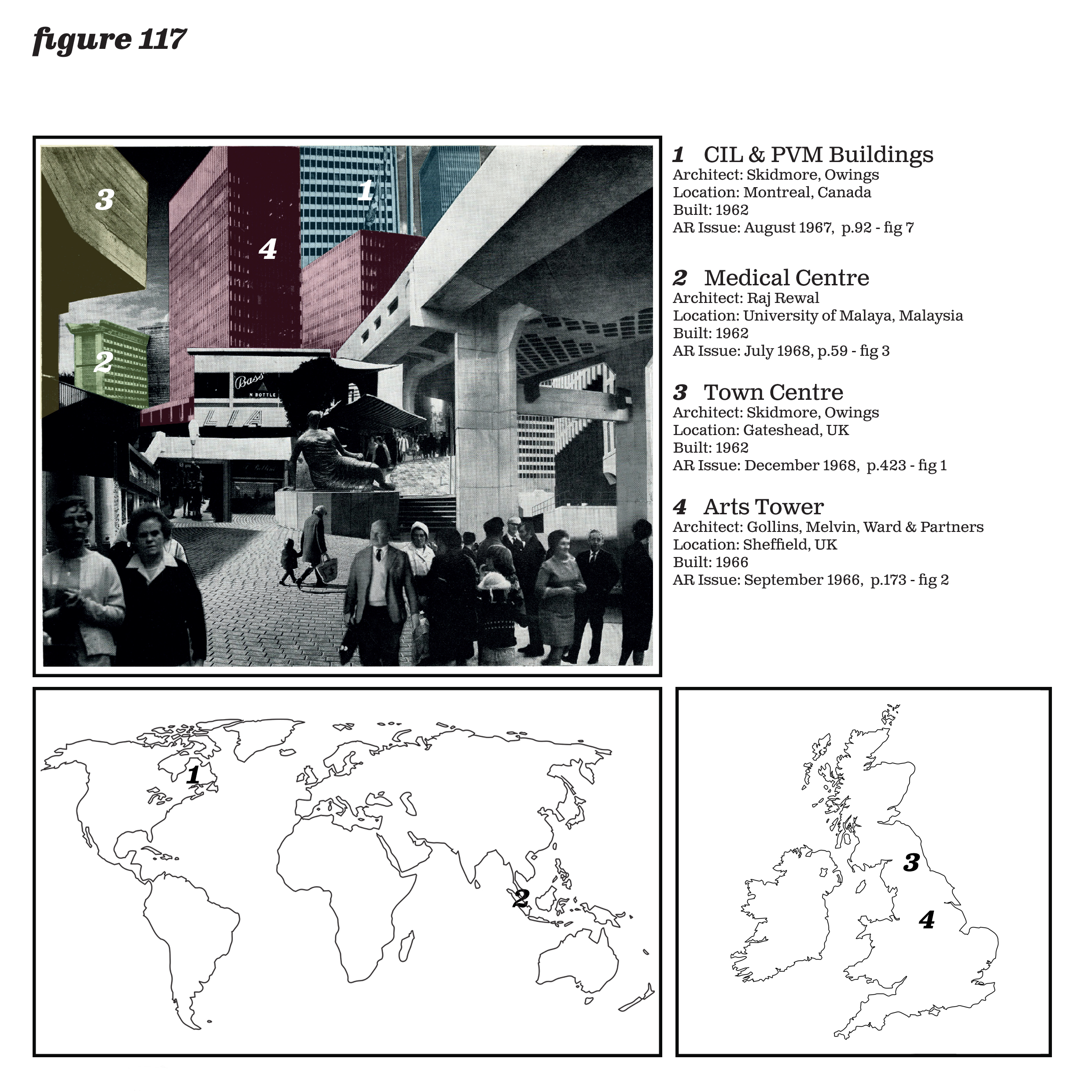 figure 117

3

1

4

2

Bass
N BOTTLE

LIA

1 CIL & PVM Buildings
Architect: Skidmore, Owings
Location: Montreal, Canada
Built: 1962
AR Issue: August 1967, p.92 - fig 7

2 Medical Centre
Architect: Raj Rewal
Location: University of Malaya, Malaysia
Built: 1962
AR Issue: July 1968, p.59 - fig 3

3 Town Centre
Architect: Skidmore, Owings
Location: Gateshead, UK
Built: 1962
AR Issue: December 1968, p.423 - fig 1

4 Arts Tower
Architect: Gollins, Melvin, Ward & Partners
Location: Sheffield, UK
Built: 1966
AR Issue: September 1966, p.173 - fig 2

1

2

3

4