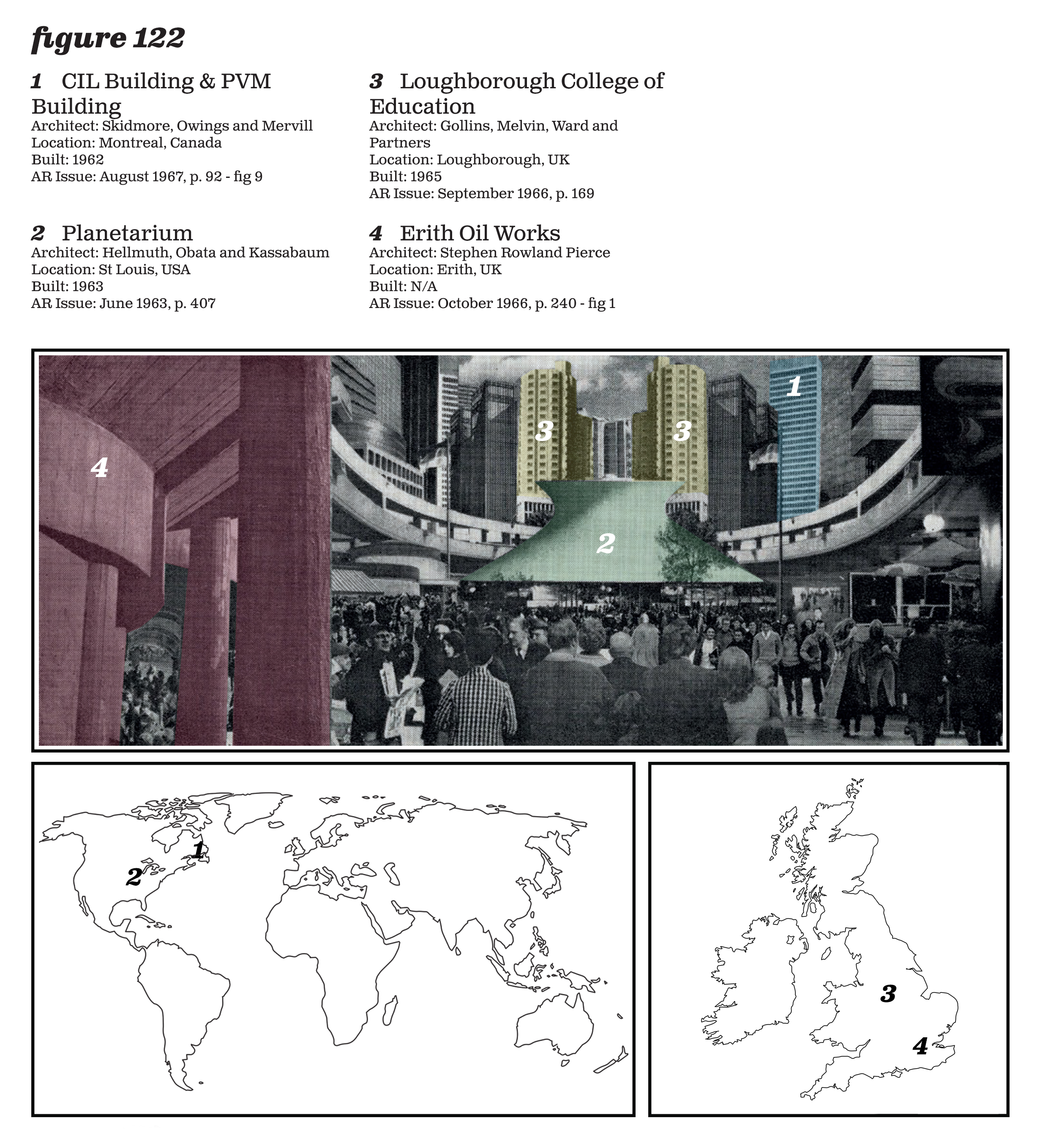 figure 122

1 CIL Building & PVM Building
Architect: Skidmore, Owings and Mervill
Location: Montreal, Canada
Built: 1962
AR Issue: August 1967, p. 92 - fig 9

2 Planetarium
Architect: Hellmuth, Obata and Kassabaum
Location: St Louis, USA
Built: 1963
AR Issue: June 1963, p. 407

3 Loughborough College of Education
Architect: Gollins, Melvin, Ward and Partners
Location: Loughborough, UK
Built: 1965
AR Issue: September 1966, p. 169

4 Erith Oil Works
Architect: Stephen Rowland Pierce
Location: Erith, UK
Built: N/A
AR Issue: October 1966, p. 240 - fig 1

4 3 3 1 2

1 2

3 4