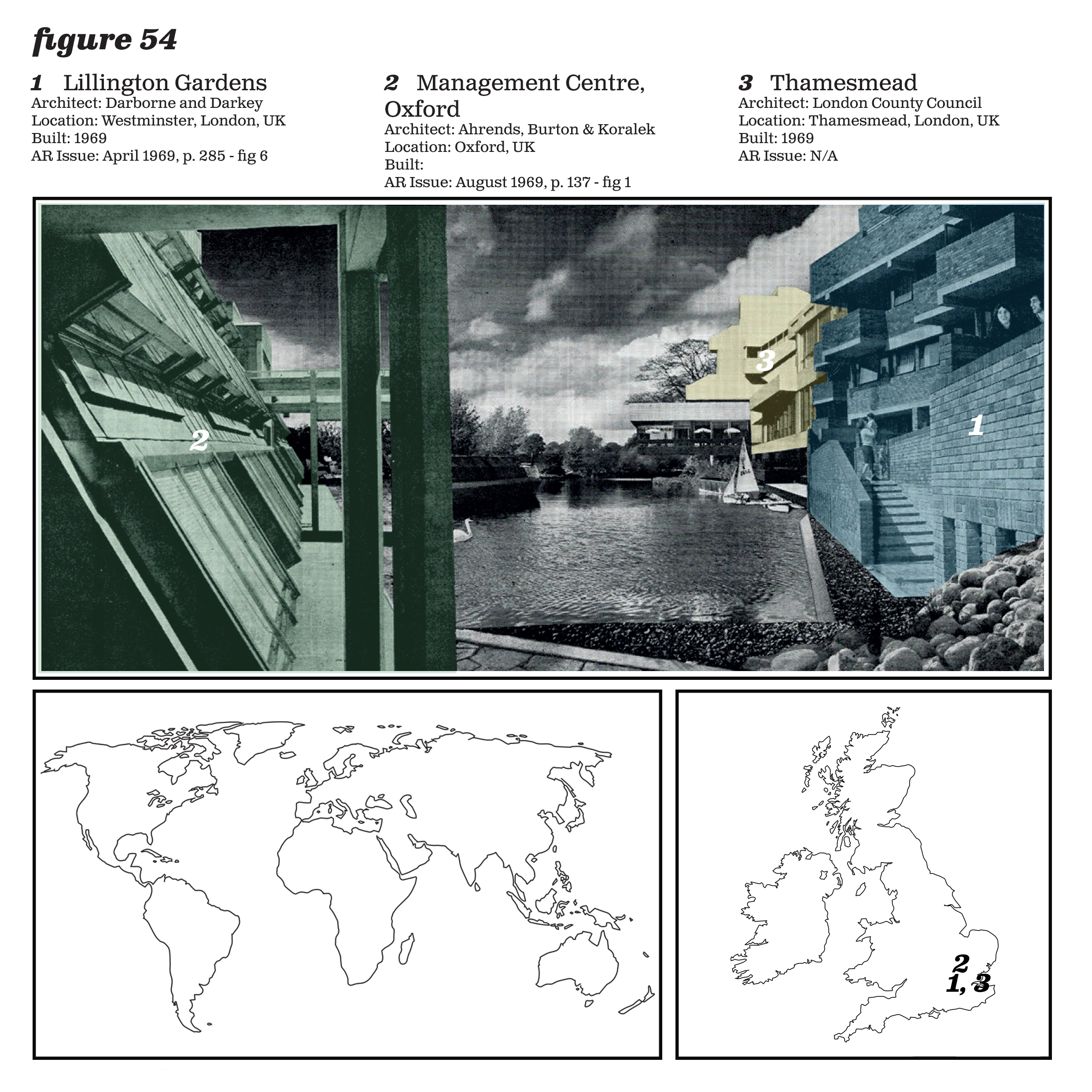 figure 54

1 Lillington Gardens
Architect: Darborne and Darkey
Location: Westminster, London, UK
Built: 1969
AR Issue: April 1969, p. 285 - fig 6

2 Management Centre, Oxford
Architect: Ahrends, Burton & Koralek
Location: Oxford, UK
Built:
AR Issue: August 1969, p. 137 - fig 1

3 Thamesmead
Architect: London County Council
Location: Thamesmead, London, UK
Built: 1969
AR Issue: N/A

2

3

1

2
1, 3