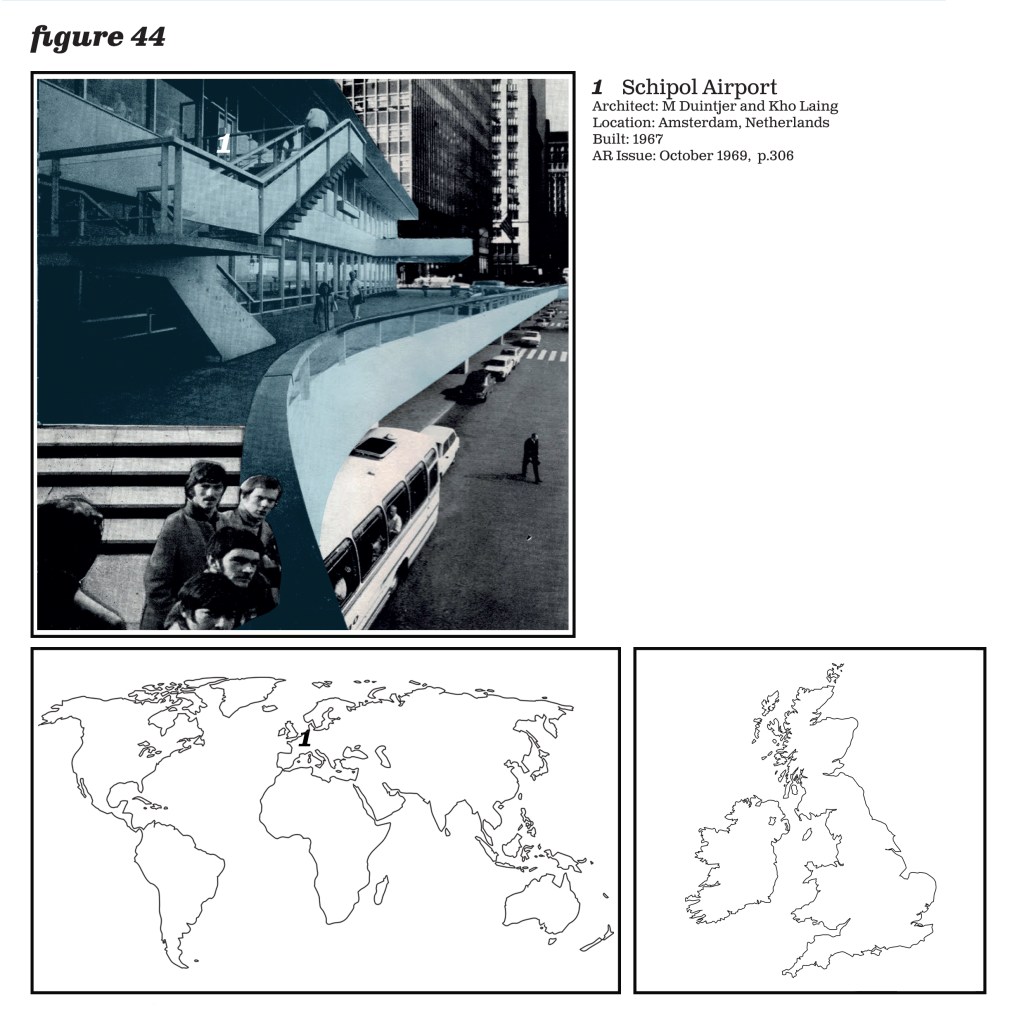 figure 44

1

1 Schipol Airport
Architect: M Duintjer and Kho Laing
Location: Amsterdam, Netherlands
Built: 1967
AR Issue: October 1969, p.306

1